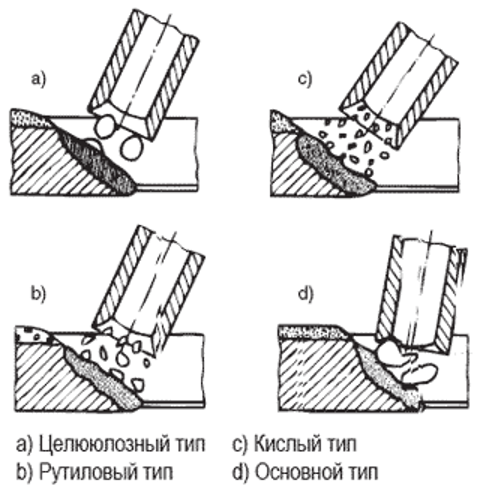 a)

c)

b)

d)

a) Целююлозный тип
b) Рутиловый тип

c) Кислый тип
d) Основной тип